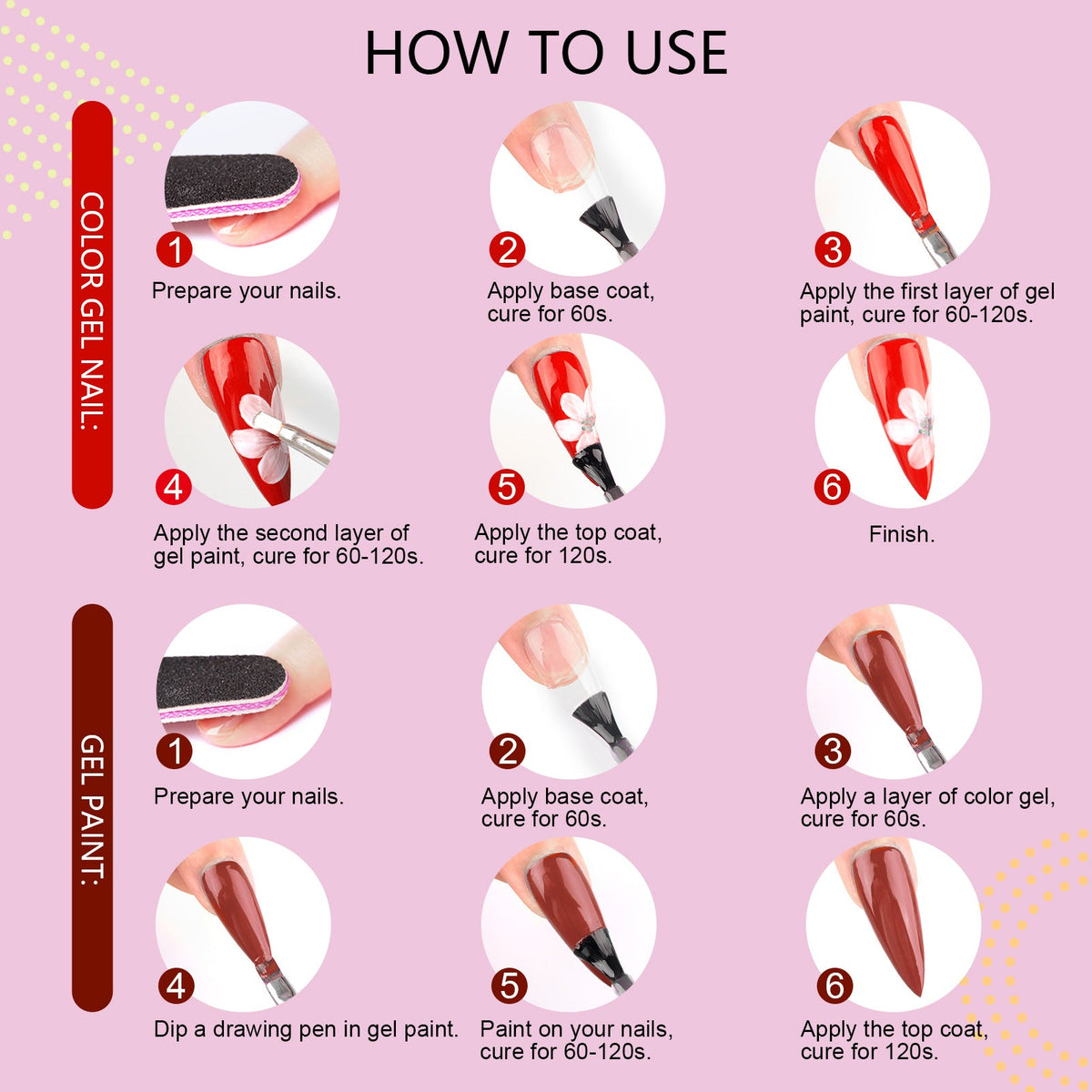 HOW TO USE

COLOR GEL NAIL:

1
Prepare your nails.

2
Apply base coat, cure for 60s.

3
Apply the first layer of gel paint, cure for 60-120s.

4
Apply the second layer of gel paint, cure for 60-120s.

5
Apply the top coat, cure for 120s.

6
Finish.

GEL PAINT:

1
Prepare your nails.

2
Apply base coat, cure for 60s.

3
Apply a layer of color gel, cure for 60s.

4
Dip a drawing pen in gel paint.

5
Paint on your nails, cure for 60-120s.

6
Apply the top coat, cure for 120s.